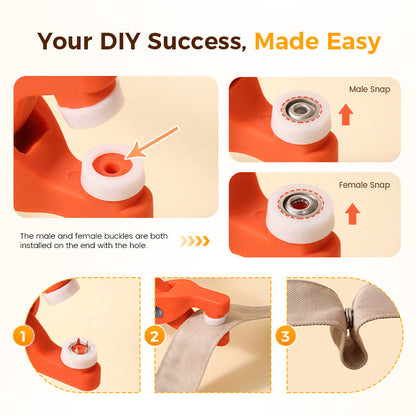 Your DIY Success, Made Easy

Male Snap

Female Snap

The male and female buckles are both installed on the end with the hole.

1

2

3