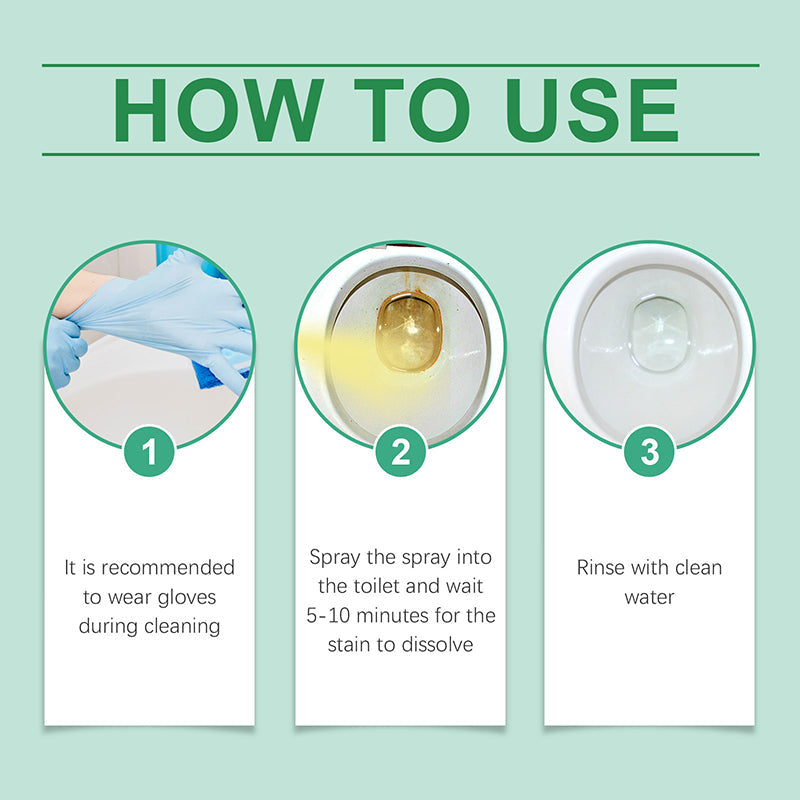 HOW TO USE

1

It is recommended to wear gloves during cleaning

2

Spray the spray into the toilet and wait 5-10 minutes for the stain to dissolve

3

Rinse with clean water