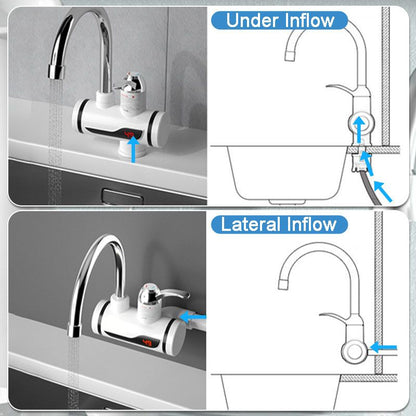 Under Inflow

Lateral Inflow