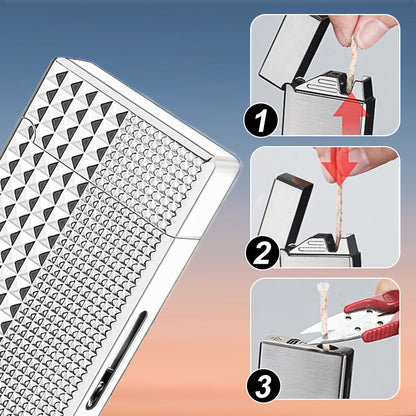 1

2

3