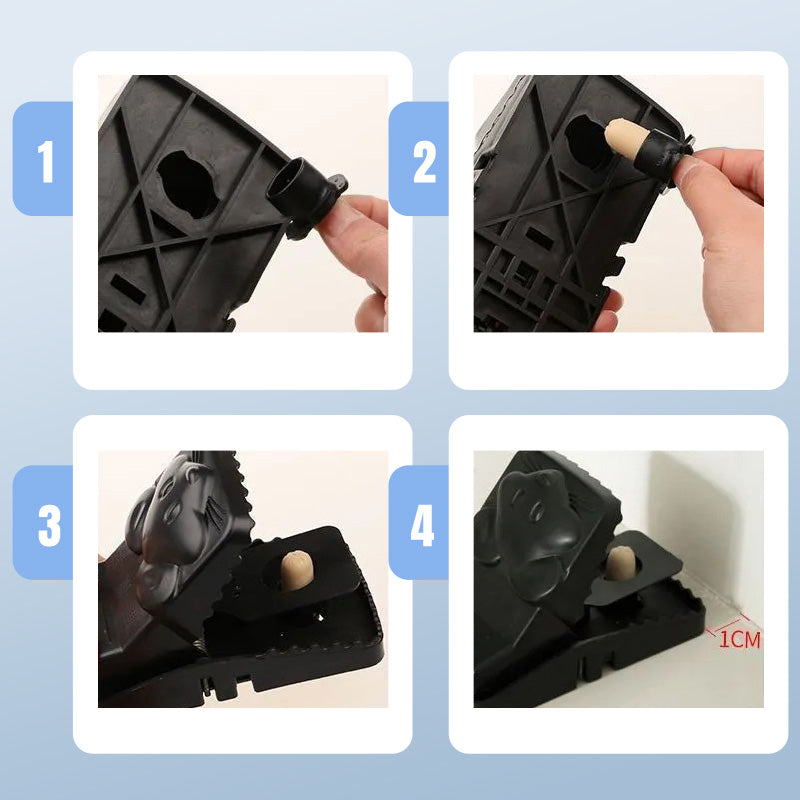 1

2

3

4

1CM