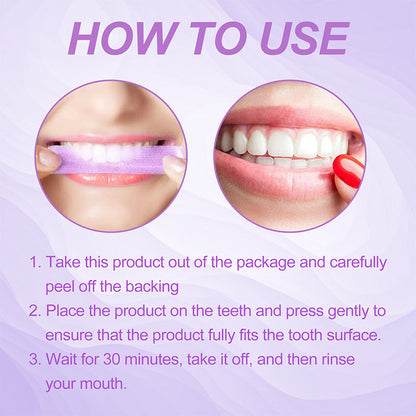 HOW TO USE

1. Take this product out of the package and carefully peel off the backing

2. Place the product on the teeth and press gently to ensure that the product fully fits the tooth surface.

3. Wait for 30 minutes, take it off, and then rinse your mouth.